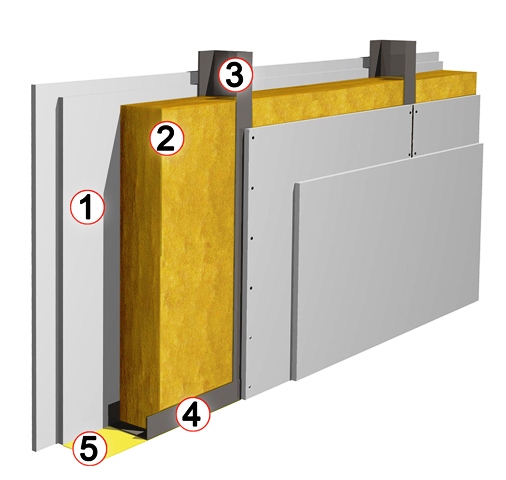 3
2
1
4
5